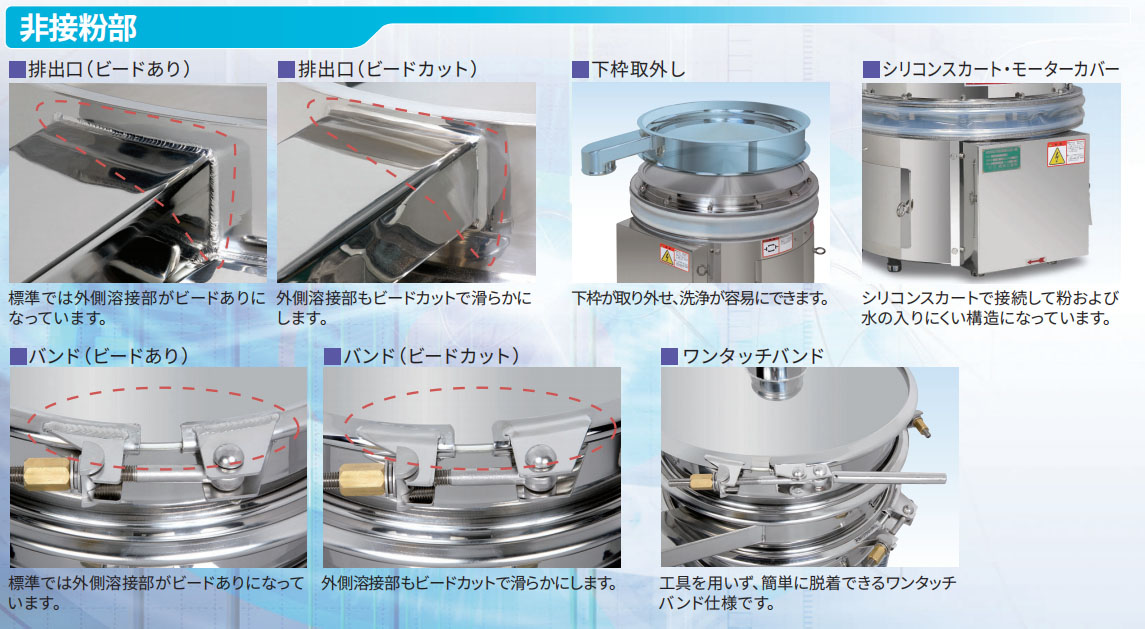 非接粉部

■排出口（ビードあり）

標準では外側溶接部がビードありになっています。

■排出口（ビードカット）

外側溶接部もビードカットで滑らかにします。

■下枠取外し

下枠が取り外せ、洗浄が容易にできます。

■シリコンスカート・モーターカバー

シリコンスカートで接続して粉および水の入りにくい構造になっています。

■バンド（ビードあり）

標準では外側溶接部がビードありになっています。

■バンド（ビードカット）

外側溶接部もビードカットで滑らかにします。

■ワンタッチバンド

工具を用いず、簡単に脱着できるワンタッチバンド仕様です。